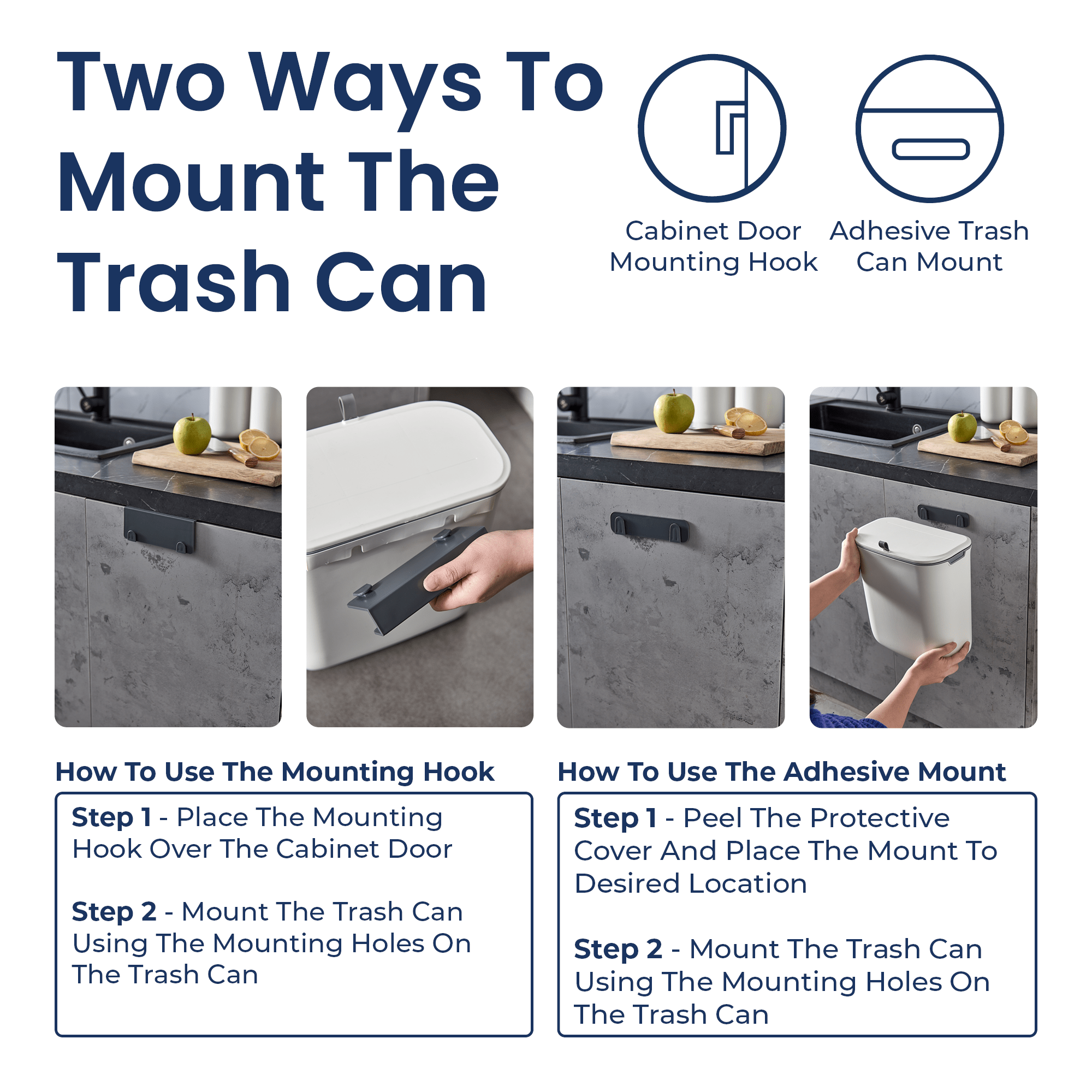 Two Ways To Mount The Trash Can

Cabinet Door Mounting Hook

Adhesive Trash Can Mount

How To Use The Mounting Hook

Step 1 - Place The Mounting Hook Over The Cabinet Door

Step 2 - Mount The Trash Can Using The Mounting Holes On The Trash Can

How To Use The Adhesive Mount

Step 1 - Peel The Protective Cover And Place The Mount To Desired Location

Step 2 - Mount The Trash Can Using The Mounting Holes On The Trash Can